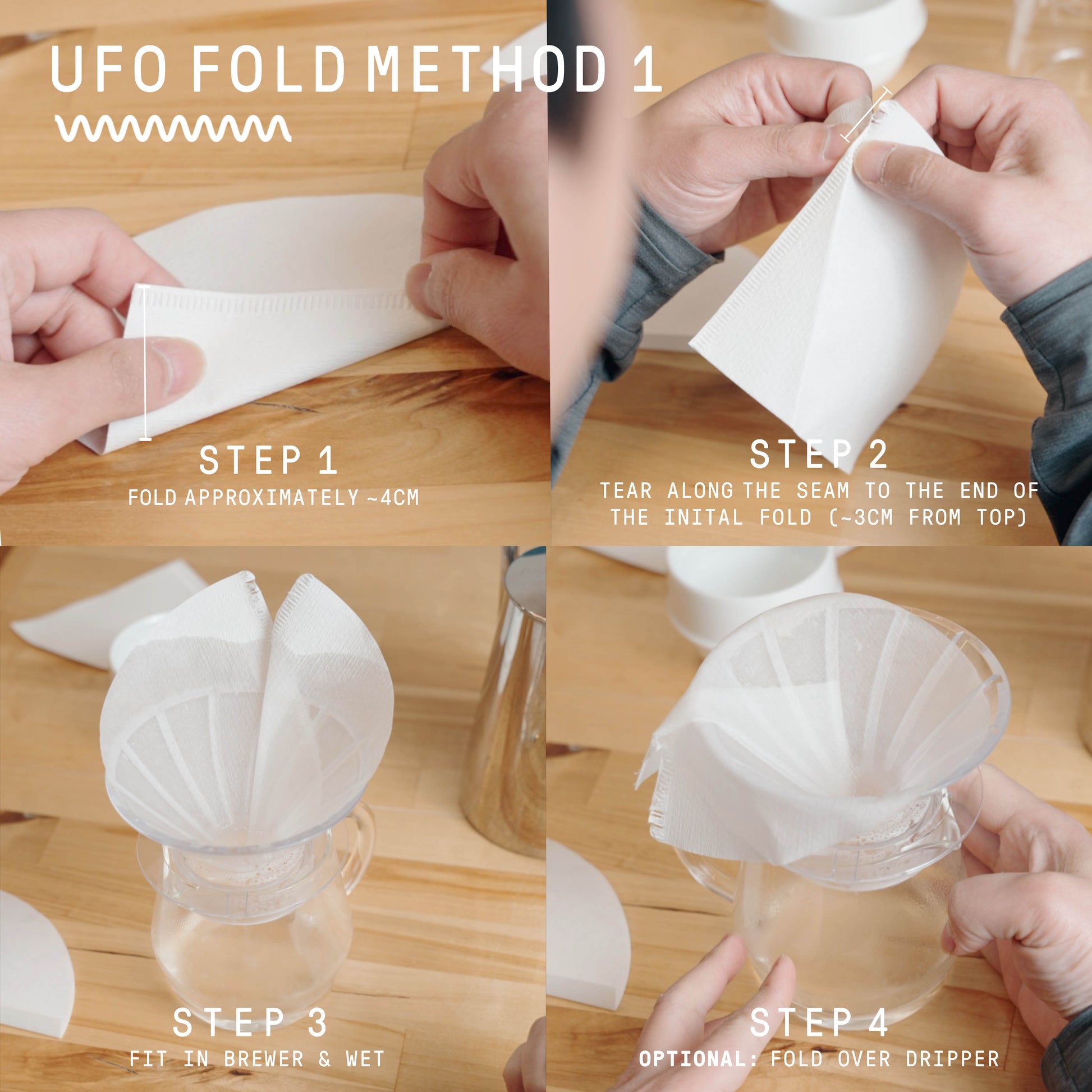 UFO FOLD METHOD 1

STEP 1
FOLD APPROXIMATELY ~4CM

STEP 2
TEAR ALONG THE SEAM TO THE END OF THE INITAL FOLD (~3CM FROM TOP)

STEP 3
FIT IN BREWER & WET

STEP 4
OPTIONAL: FOLD OVER DRIPPER