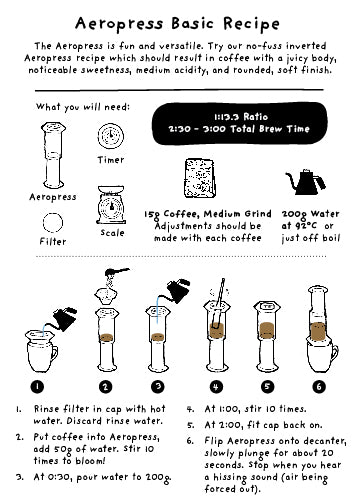 Aeropress Basic Recipe

The Aeropress is fun and versatile. Try our no-fuss inverted Aeropress recipe which should result in coffee with a juicy body, noticeable sweetness, medium acidity, and rounded, soft finish.

What you will need:

Aeropress

Timer

Filter

Scale

1:13.3 Ratio
2:30 - 3:00 Total Brew Time

15g Coffee, Medium Grind
Adjustments should be made with each coffee

200g Water at 92°C or just off boil

1 2 3 4 5 6

1. Rinse filter in cap with hot water. Discard rinse water.
2. Put coffee into Aeropress, add 50g of water. Stir 10 times to bloom!
3. At 0:30, pour water to 200g.
4. At 1:00, stir 10 times.
5. At 2:00, fit cap back on.
6. Flip Aeropress onto decanter, slowly plunge for about 20 seconds. Stop when you hear a hissing sound (air being forced out).