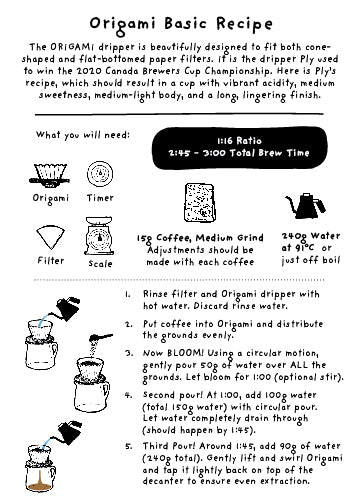 Origami Basic Recipe

The ORIGAMI dripper is beautifully designed to fit both cone-shaped and flat-bottomed paper filters. It is the dripper Ply used to win the 2020 Canada Brewers Cup Championship. Here is Ply's recipe, which should result in a cup with vibrant acidity, medium sweetness, medium-light body, and a long, lingering finish.

What you will need:

1:16 Ratio
2:45 - 3:00 Total Brew Time

Origami

Timer

Filter

Scale

15g Coffee, Medium Grind
Adjustments should be made with each coffee

240g Water at 91°C or just off boil

1. Rinse filter and Origami dripper with hot water. Discard rinse water.

2. Put coffee into Origami and distribute the grounds evenly.

3. Now BLOOM! Using a circular motion, gently pour 50g of water over ALL the grounds. Let bloom for 1:00 (optional stir).

4. Second pour! At 1:00, add 100g water (total 150g water) with circular pour. Let water completely drain through (should happen by 1:45).

5. Third Pour! Around 1:45, add 90g of water (240g total). Gently lift and swirl Origami and tap it lightly back on top of the decanter to ensure even extraction.